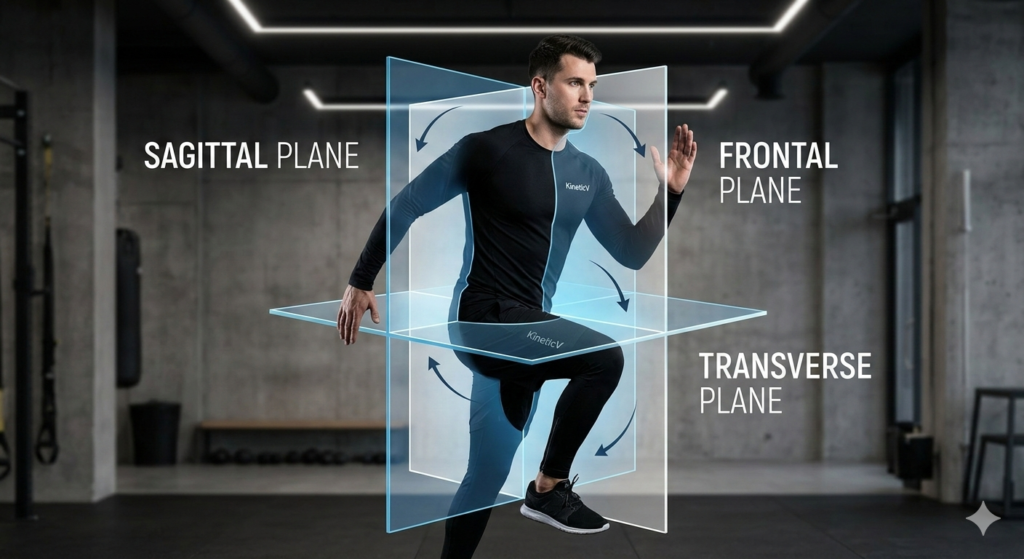 SAGITTAL PLANE

FRONTAL PLANE

TRANSVERSE PLANE

KineticV

KineticV